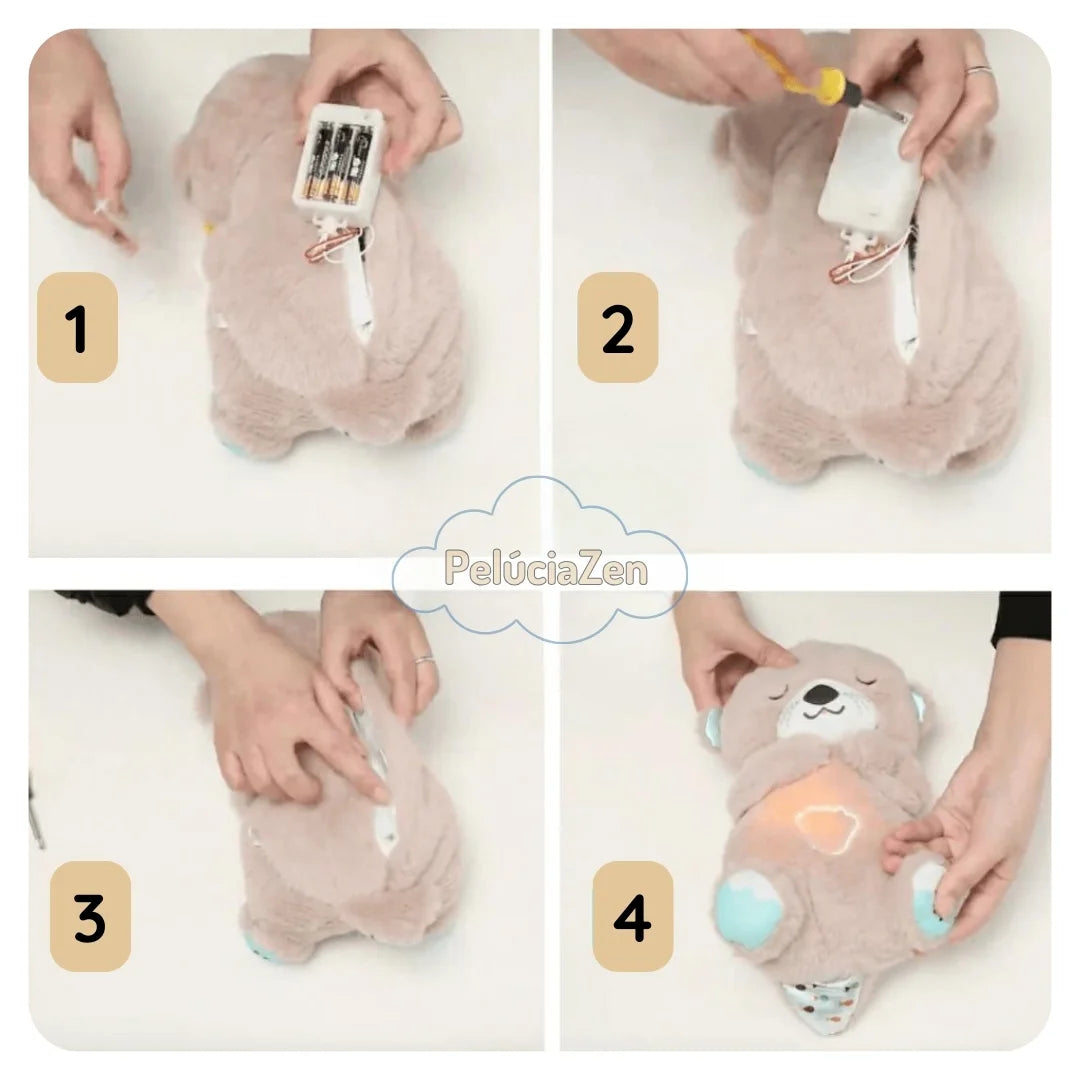 1

2

PelúciaZen

3

4